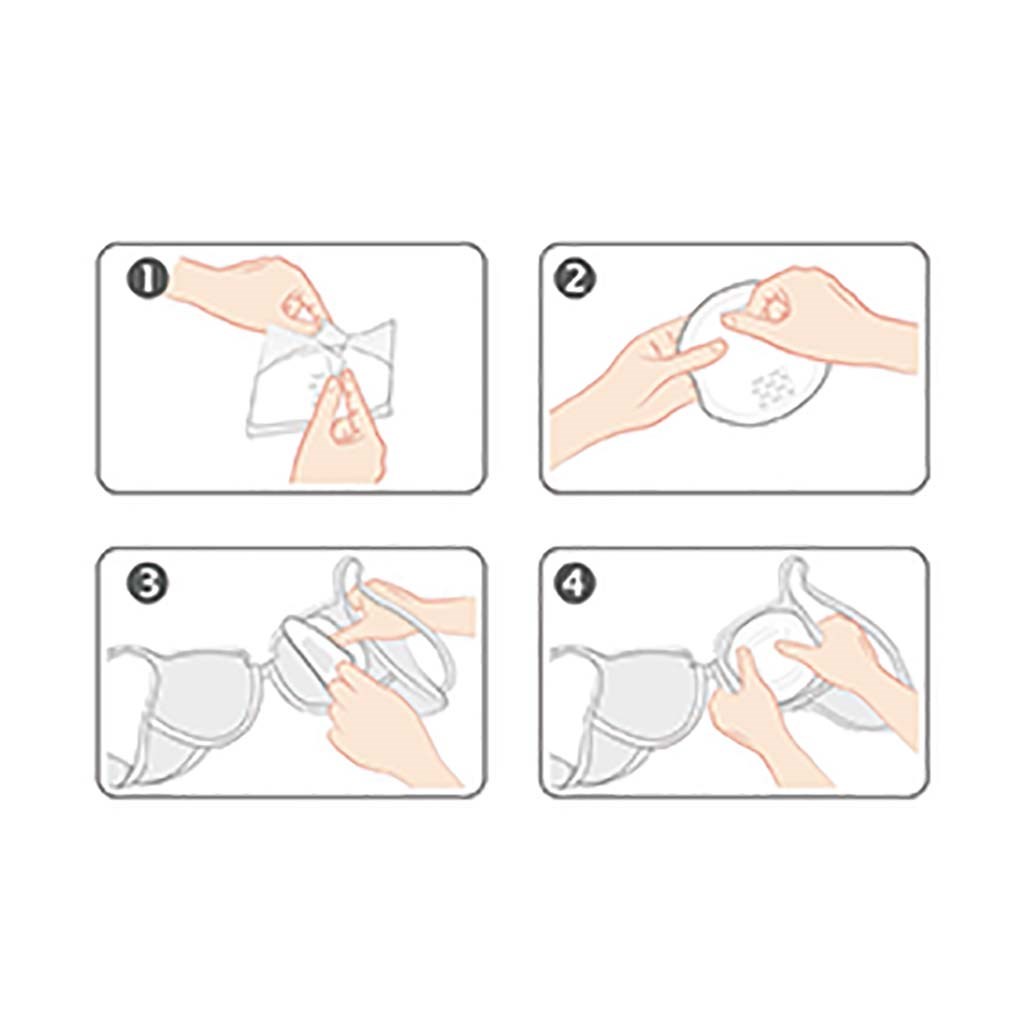 1

2

3

4